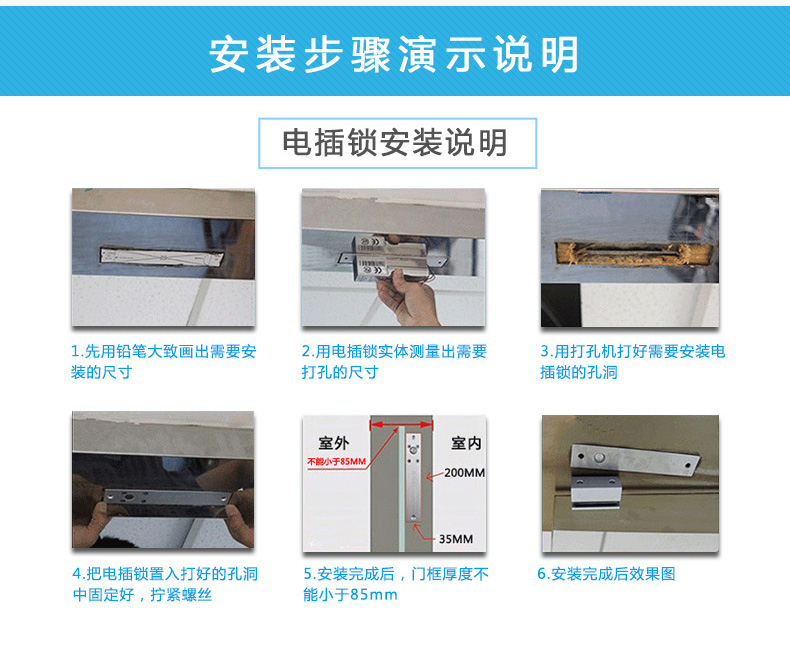 安装步骤演示说明

电插锁安装说明

1.先用铅笔大致画出需要安装的尺寸

2.用电插锁实体测量出需要打孔的尺寸

3.用打孔机打好需要安装电插锁的孔洞

4.把电插锁置入打好的孔洞中固定好，拧紧螺丝

室外
不能小于85MM
室内
200MM
35MM

5.安装完成后，门框厚度不能小于85mm

6.安装完成后效果图